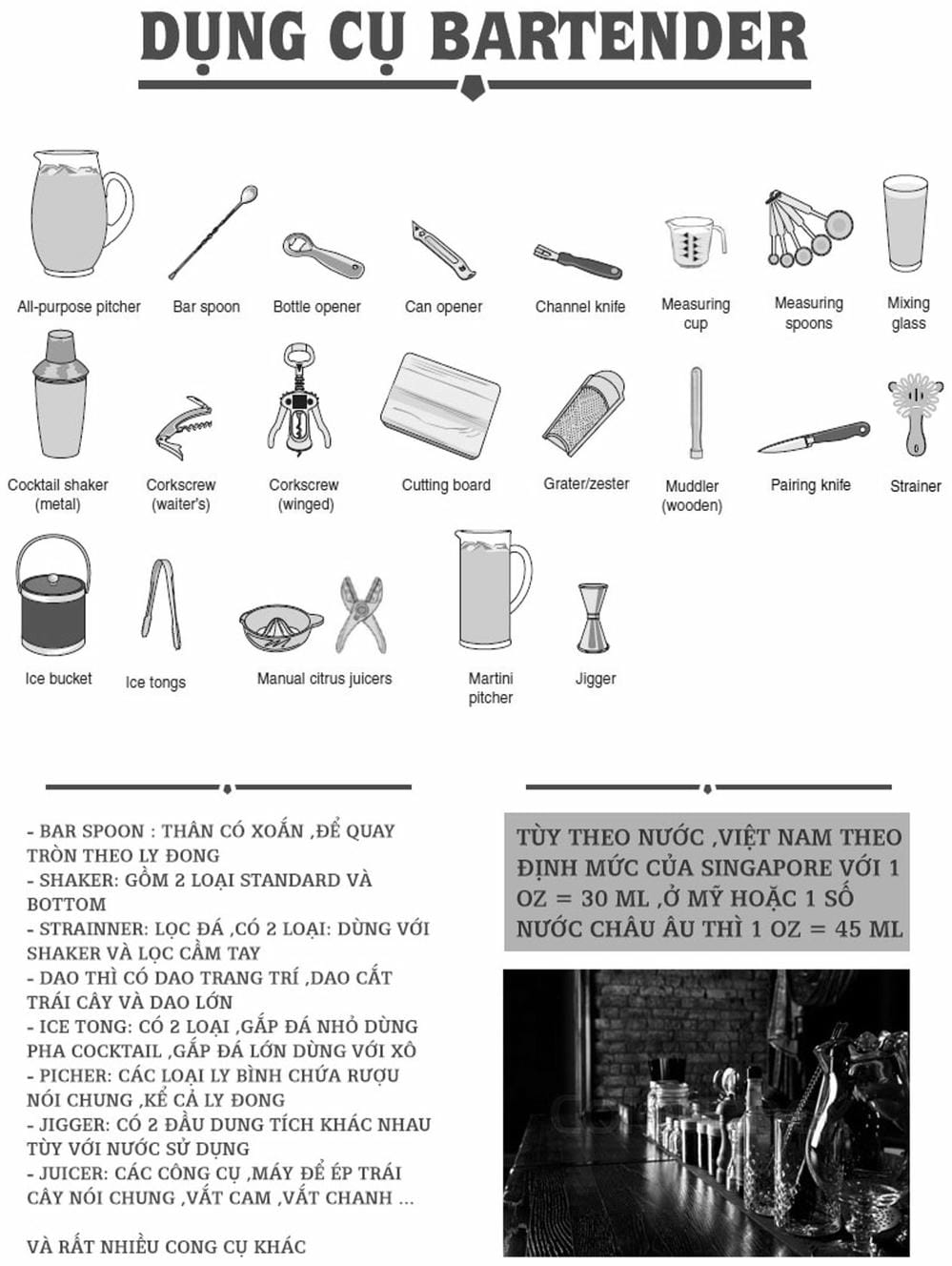 DỤNG CỤ BARTENDER

All-purpose pitcher
Bar spoon
Bottle opener
Can opener
Channel knife
Measuring cup
Measuring spoons
Mixing glass

Cocktail shaker (metal)
Corkscrew (waiter's)
Corkscrew (winged)
Cutting board
Grater/zester
Muddler (wooden)
Pairing knife
Strainer

Ice bucket
Ice tongs
Manual citrus juicers
Martini pitcher
Jigger

- BAR SPOON : THÂN CÓ XOẮN ,ĐỂ QUAY TRÒN THEO LY ĐONG
- SHAKER: GỒM 2 LOẠI STANDARD VÀ BOTTOM
- STRAINNER: LỌC ĐÁ ,CÓ 2 LOẠI: DÙNG VỚI SHAKER VÀ LỌC CẦM TAY
- DAO THÌ CÓ DAO TRANG TRÍ ,DAO CẮT TRÁI CÂY VÀ DAO LỚN
- ICE TONG: CÓ 2 LOẠI ,GẮP ĐÁ NHỎ DÙNG PHA COCKTAIL ,GẮP ĐÁ LỚN DÙNG VỚI XÔ
- PICHER: CÁC LOẠI LY BÌNH CHỨA RƯỢU NÓI CHUNG ,KỂ CẢ LY ĐONG
- JIGGER: CÓ 2 ĐẦU DUNG TÍCH KHÁC NHAU TÙY VỚI NƯỚC SỬ DỤNG
- JUICER: CÁC CÔNG CỤ ,MÁY ĐỂ ÉP TRÁI CÂY NÓI CHUNG ,VẮT CAM ,VẮT CHANH ...

VÀ RẤT NHIỀU CONG CỤ KHÁC

TÙY THEO NƯỚC ,VIỆT NAM THEO ĐỊNH MỨC CỦA SINGAPORE VỚI 1 OZ = 30 ML ,Ở MỸ HOẶC 1 SỐ NƯỚC CHÂU ÂU THÌ 1 OZ = 45 ML